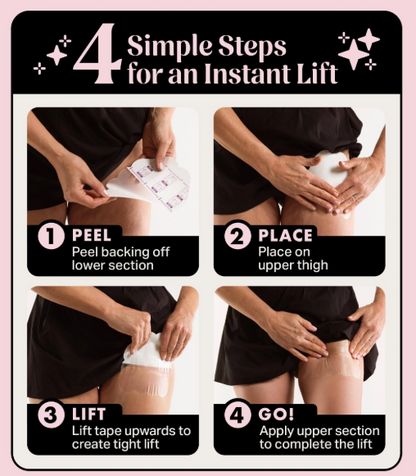 4 Simple Steps for an Instant Lift

1 PEEL
Peel backing off lower section

2 PLACE
Place on upper thigh

3 LIFT
Lift tape upwards to create tight lift

4 GO!
Apply upper section to complete the lift