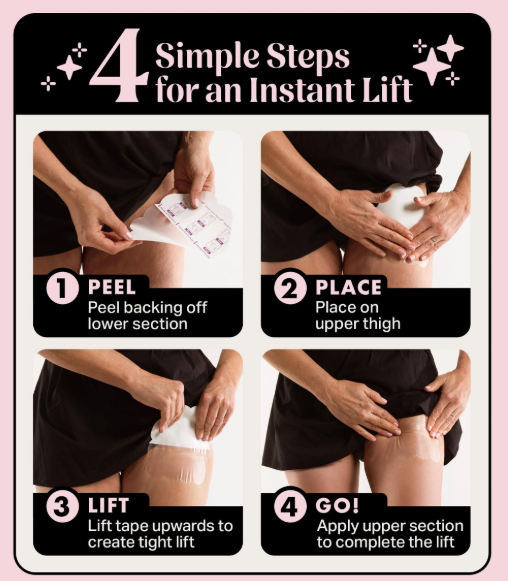 4 Simple Steps for an Instant Lift

1 PEEL
Peel backing off lower section

2 PLACE
Place on upper thigh

3 LIFT
Lift tape upwards to create tight lift

4 GO!
Apply upper section to complete the lift